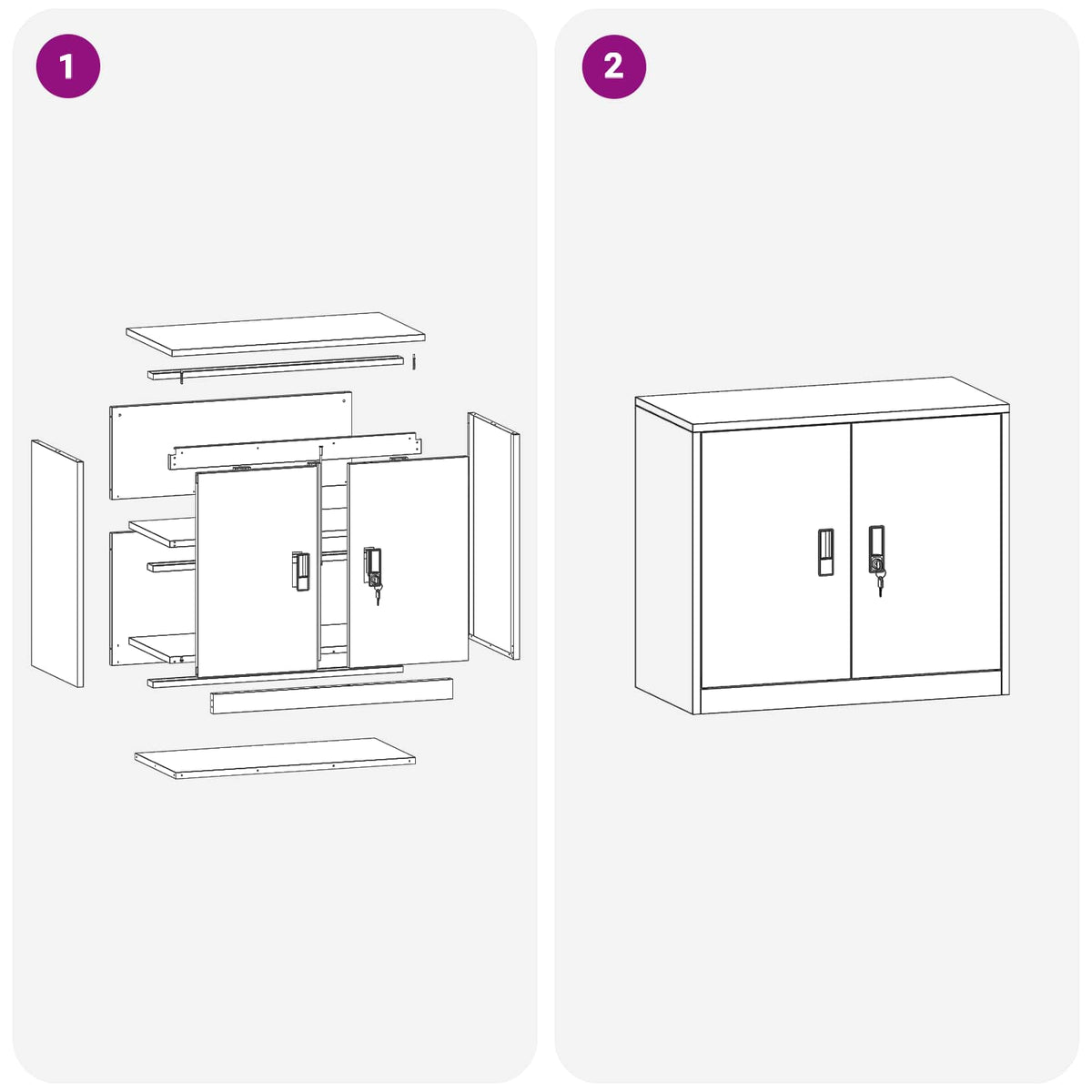 1

2