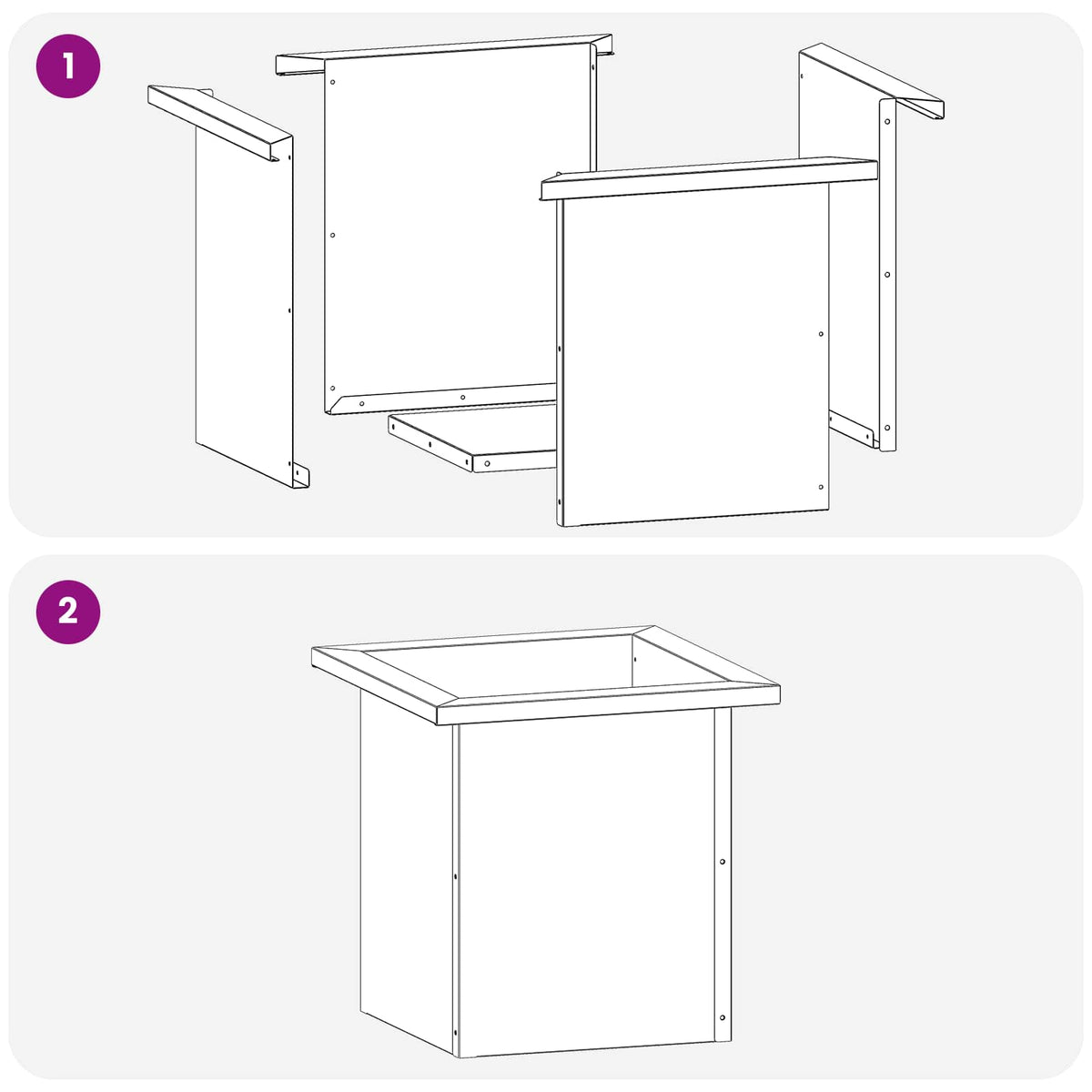 1

2