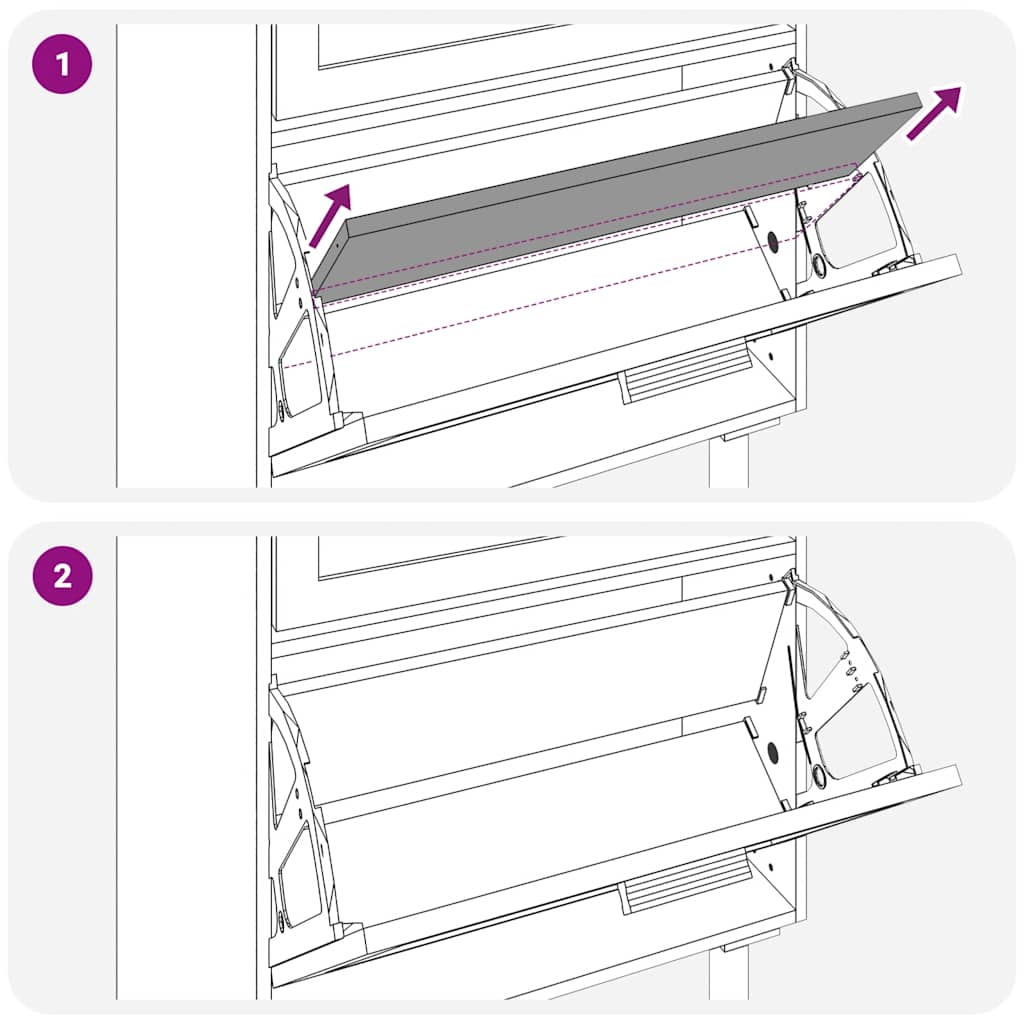 1

2