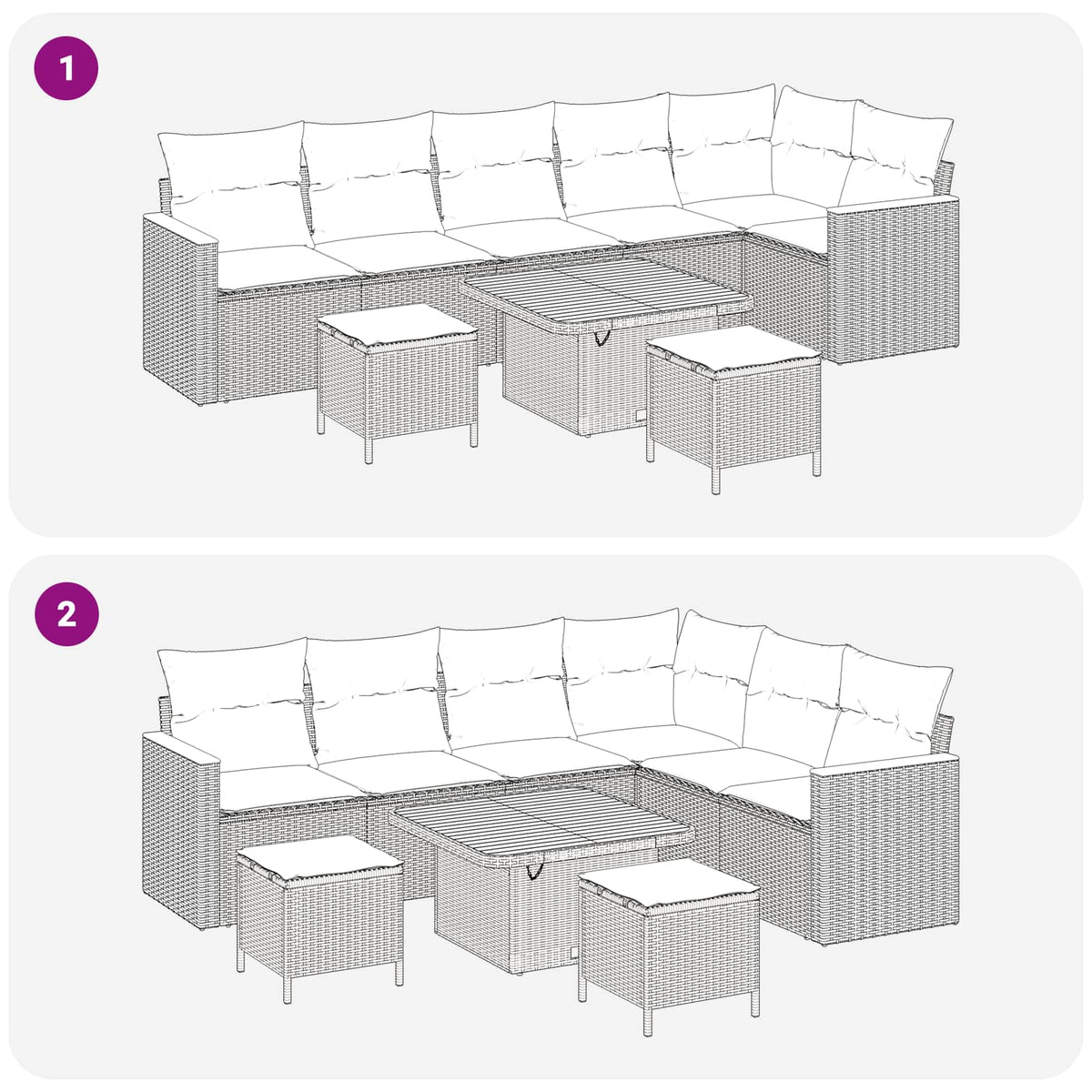 1

2