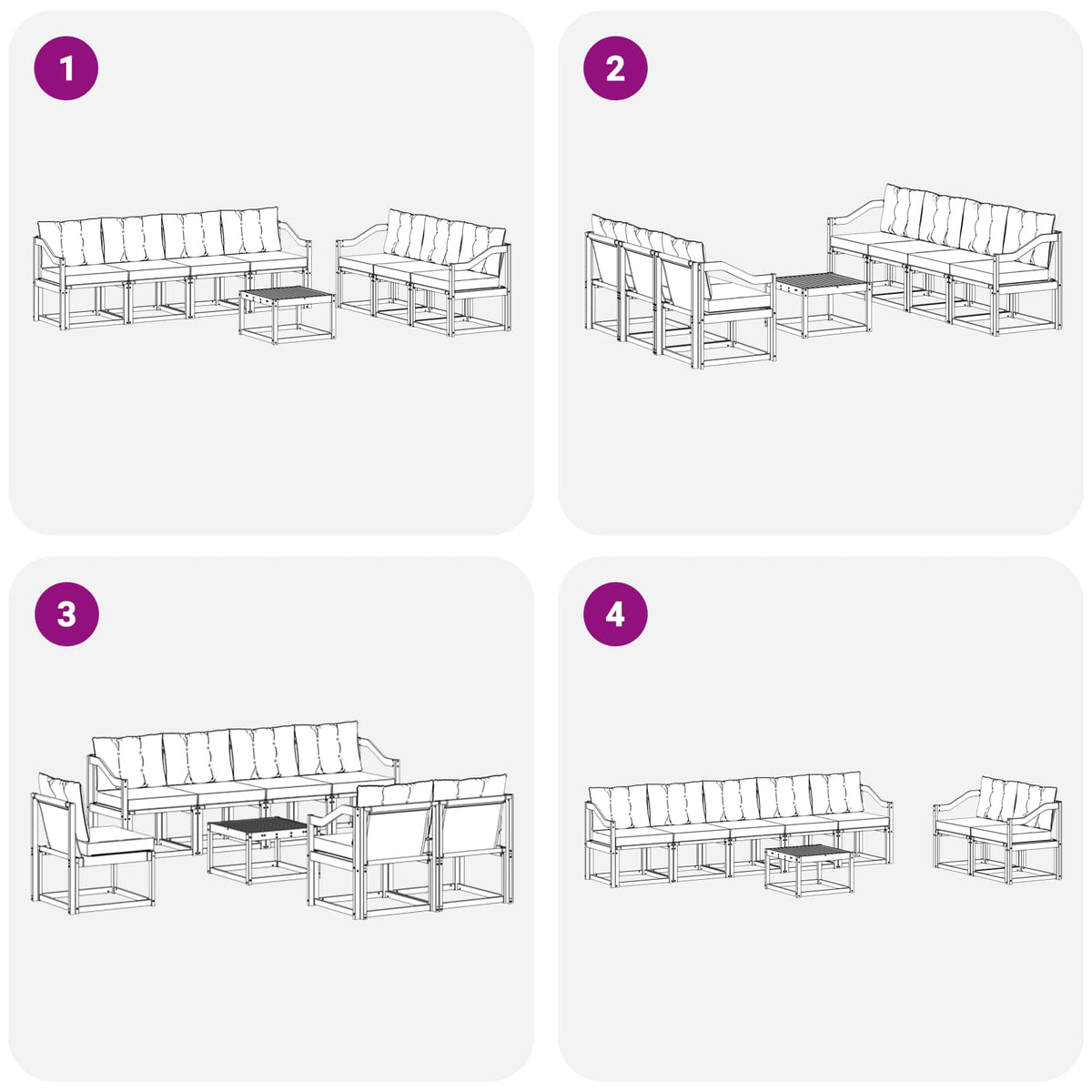 1

2

3

4