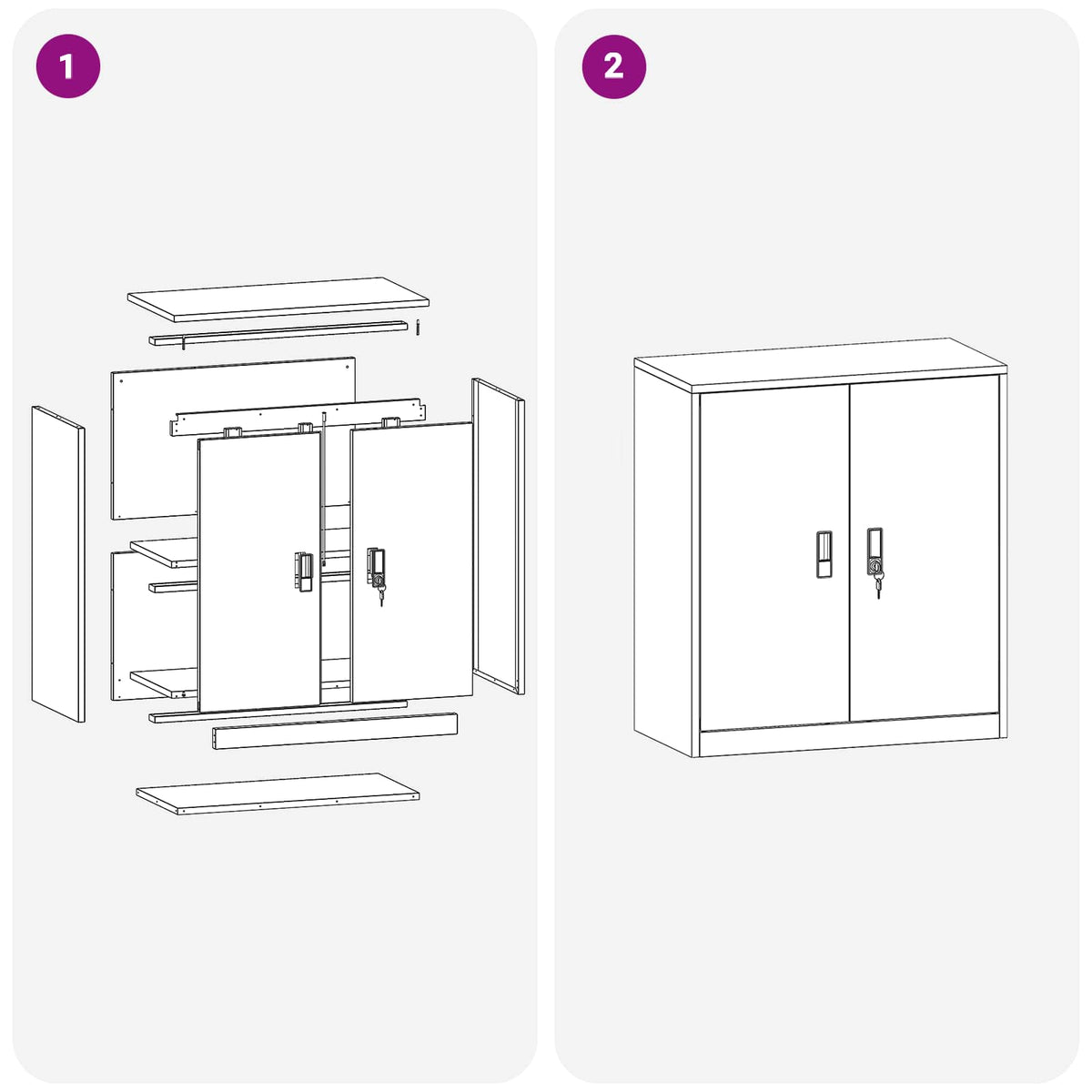 1

2