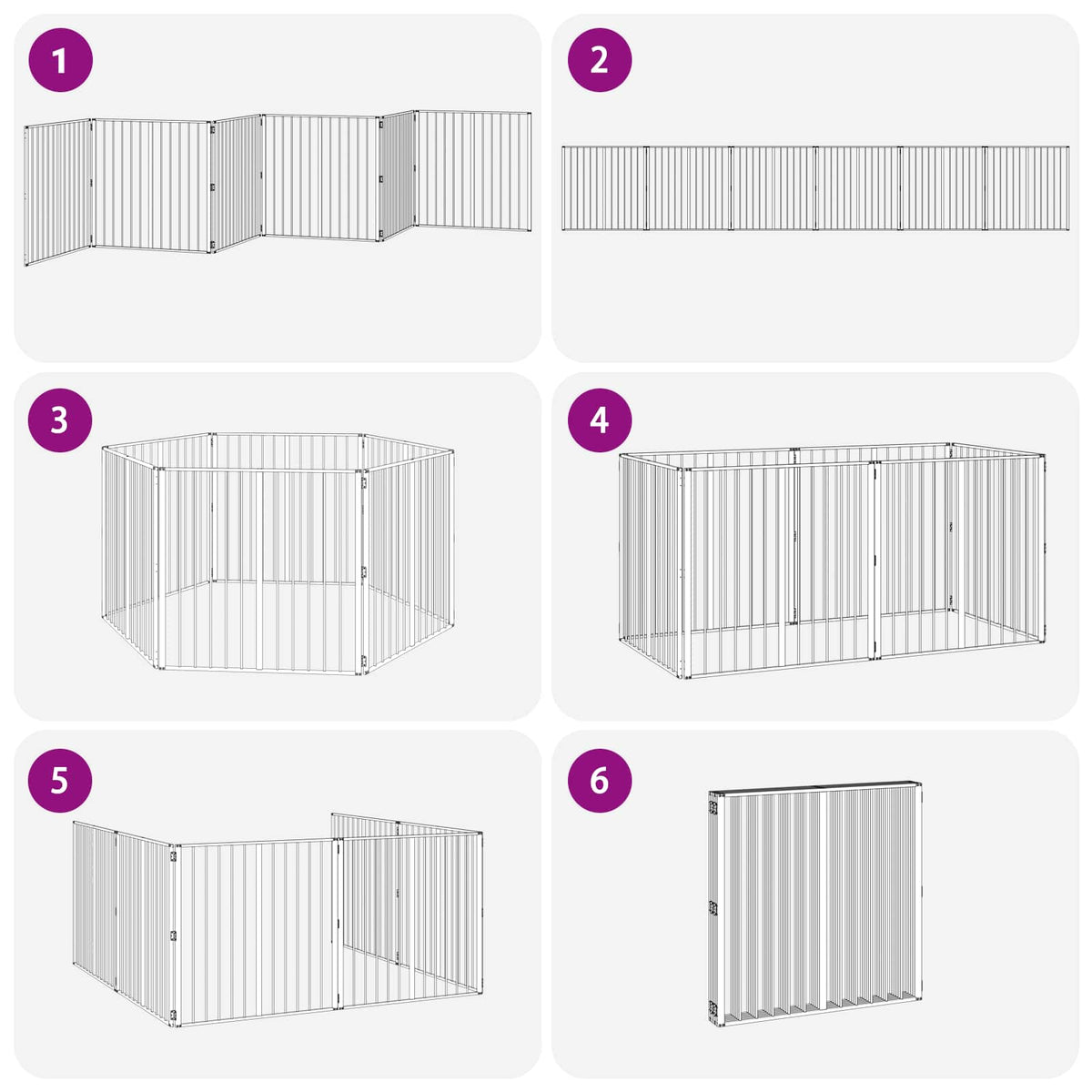 1

2

3

4

5

6