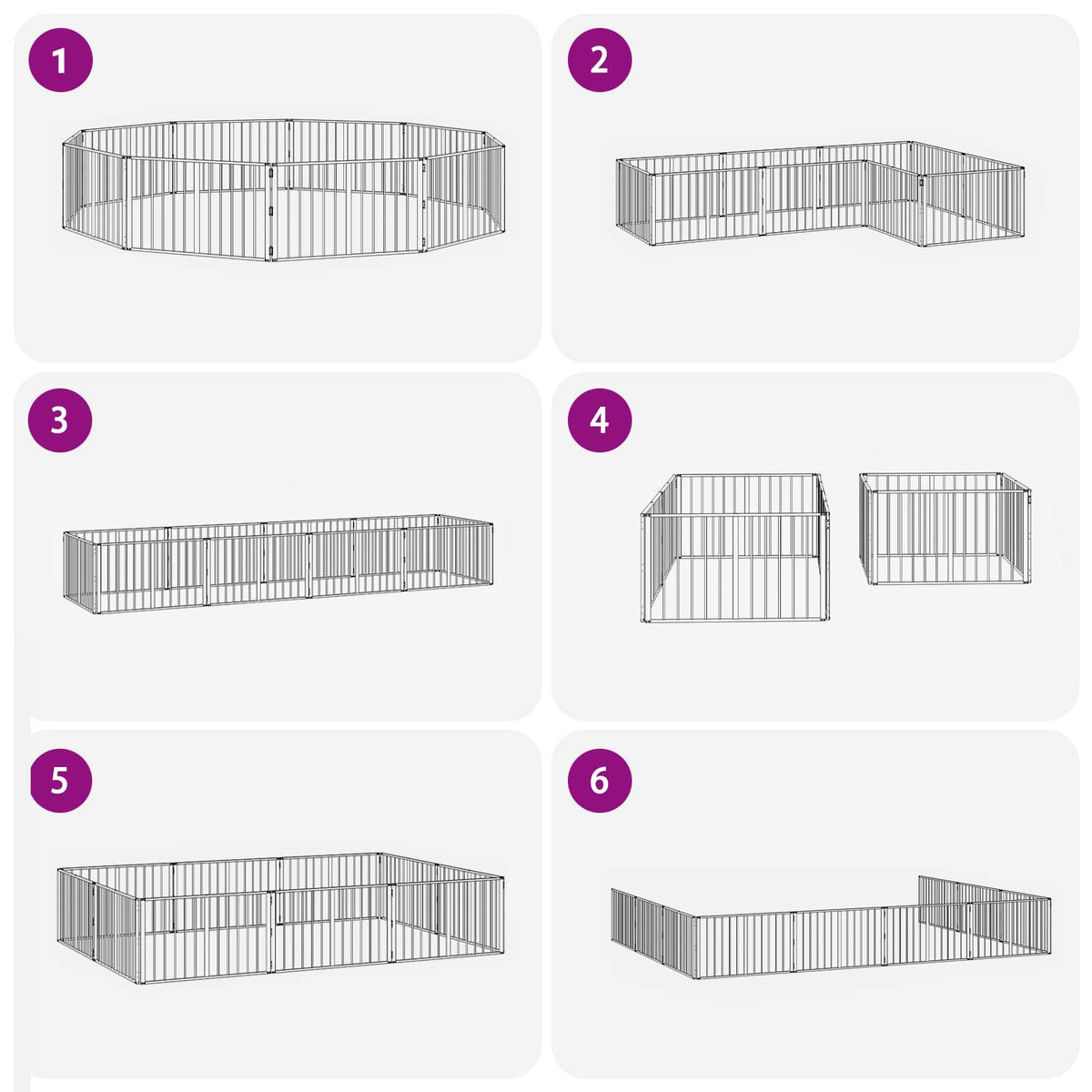 1

2

3

4

5

6