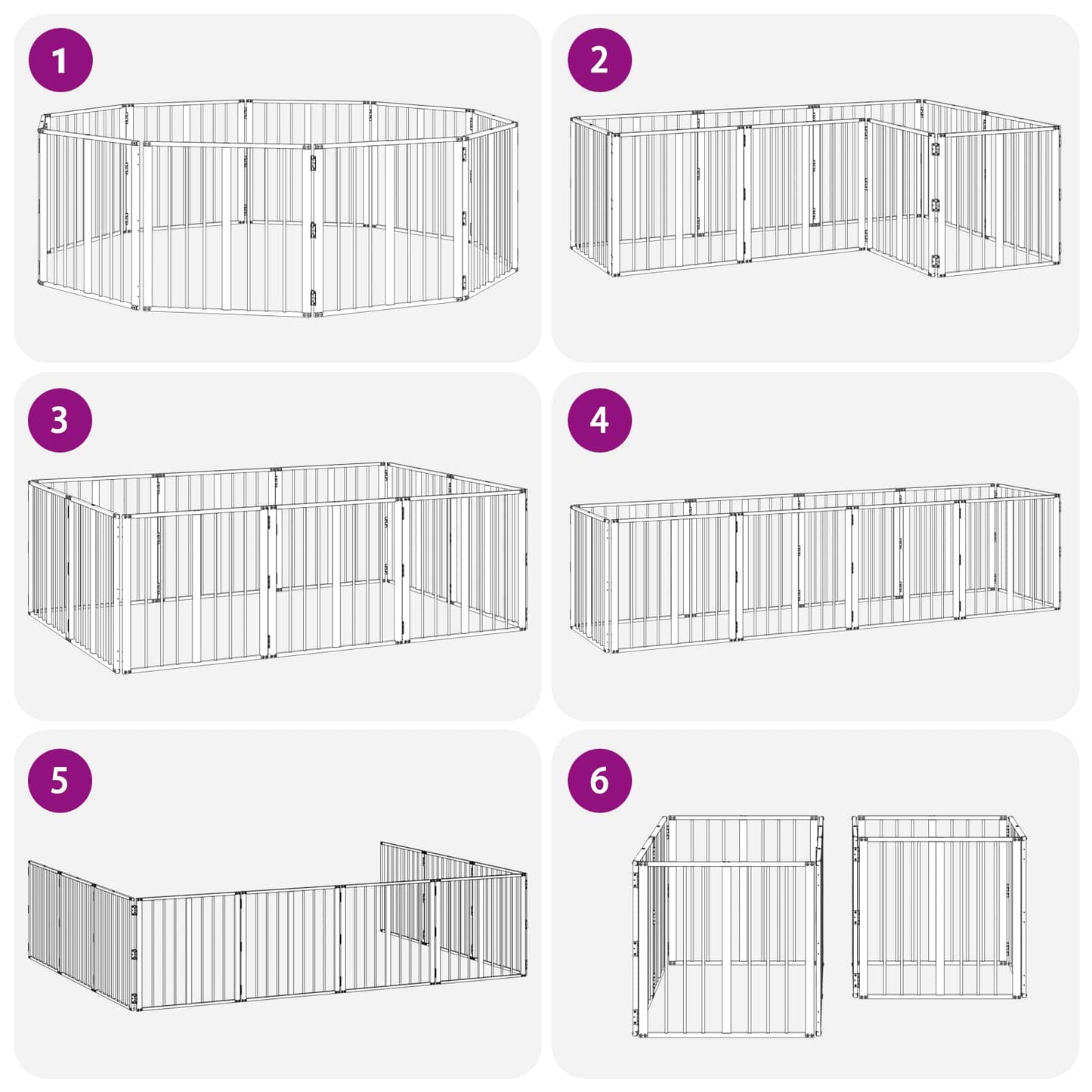 1

2

3

4

5

6