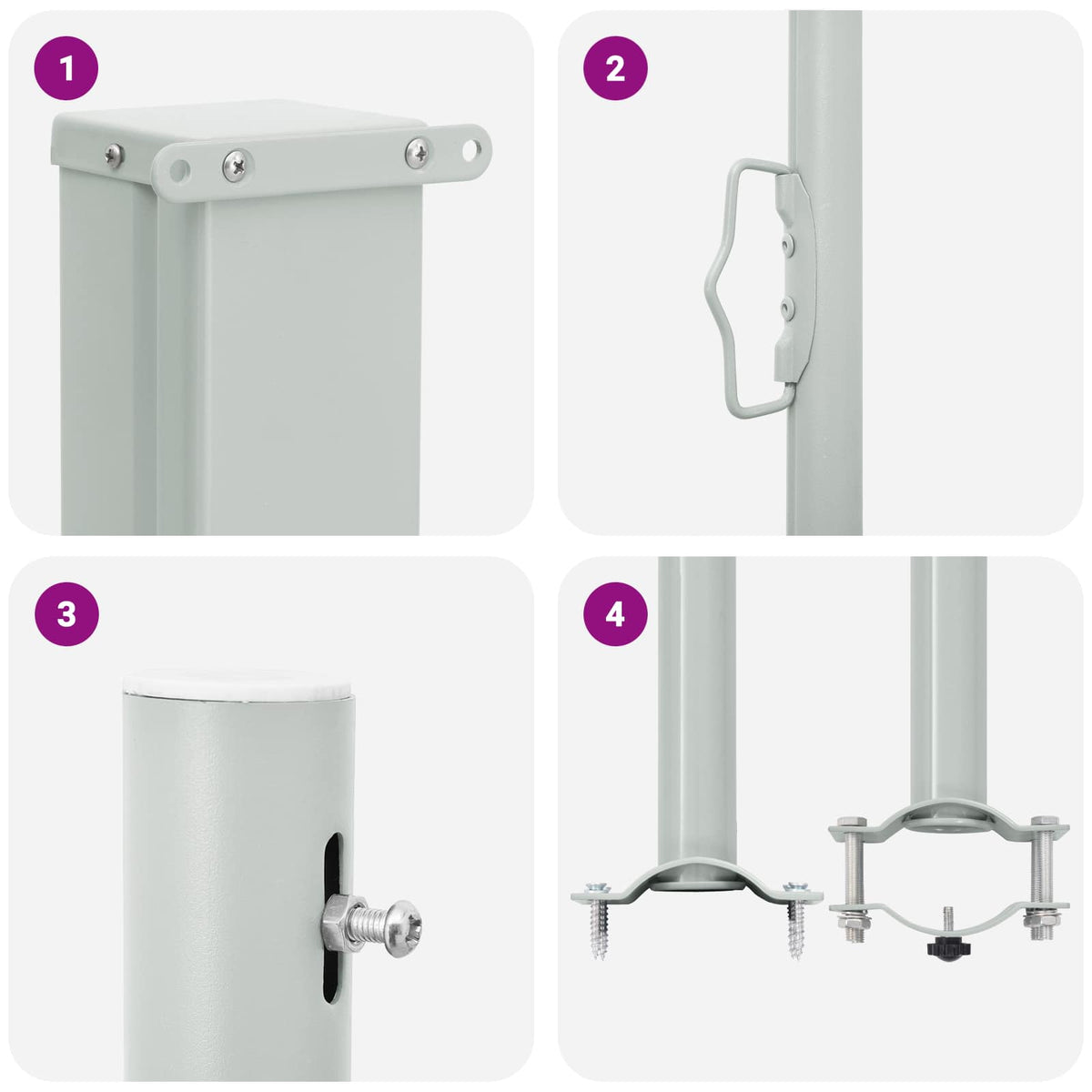 1

2

3

4