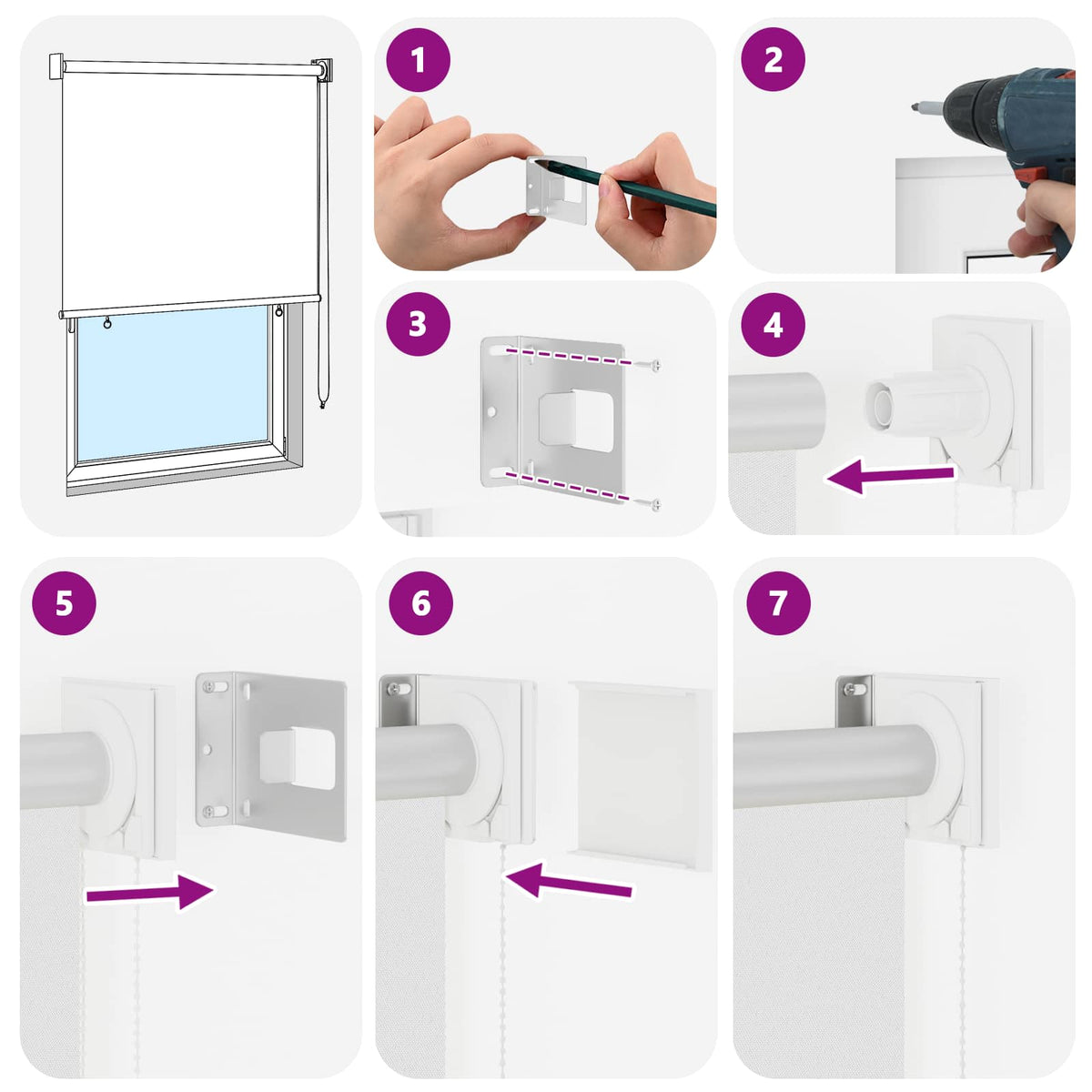 1

2

3

4

5

6

7