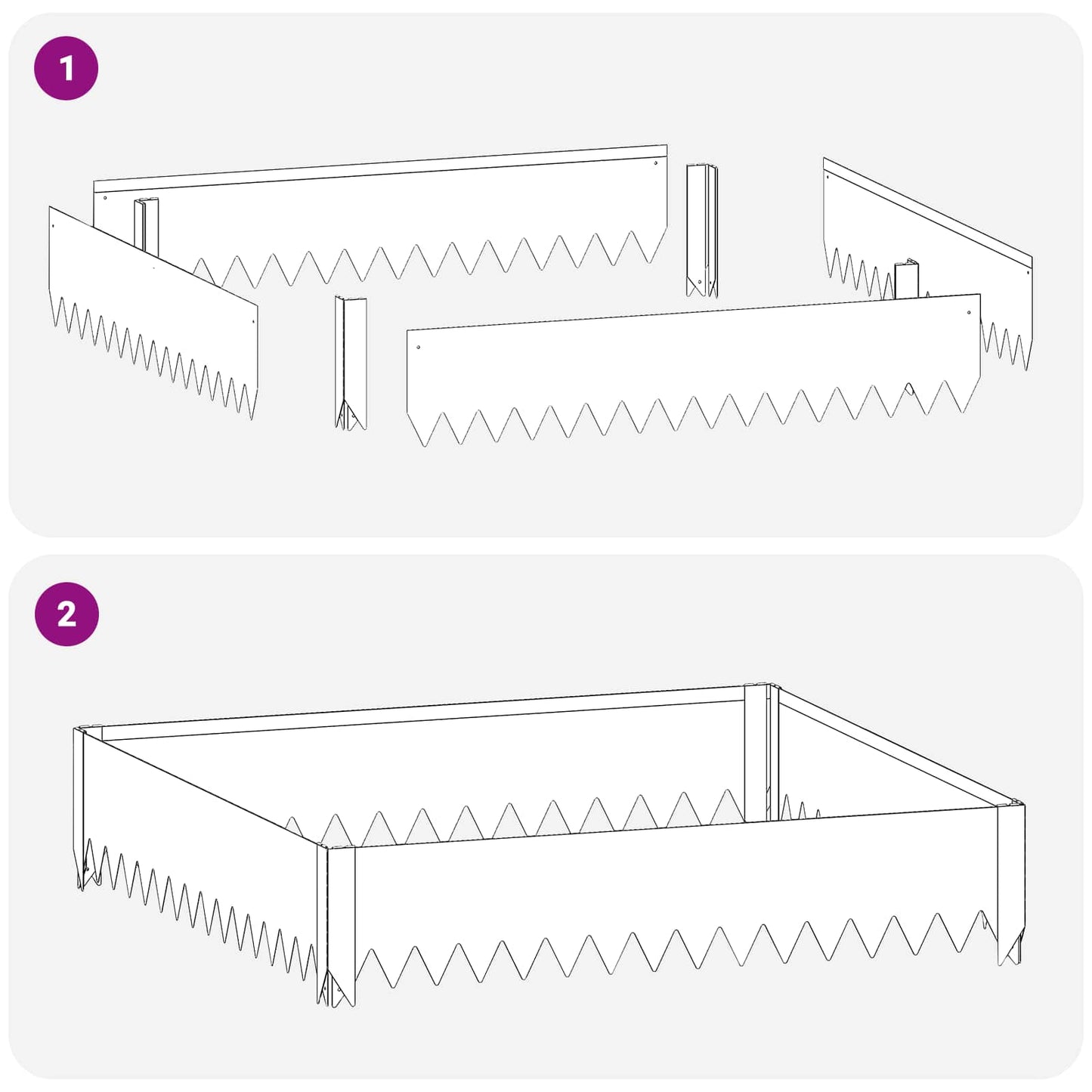 1

2