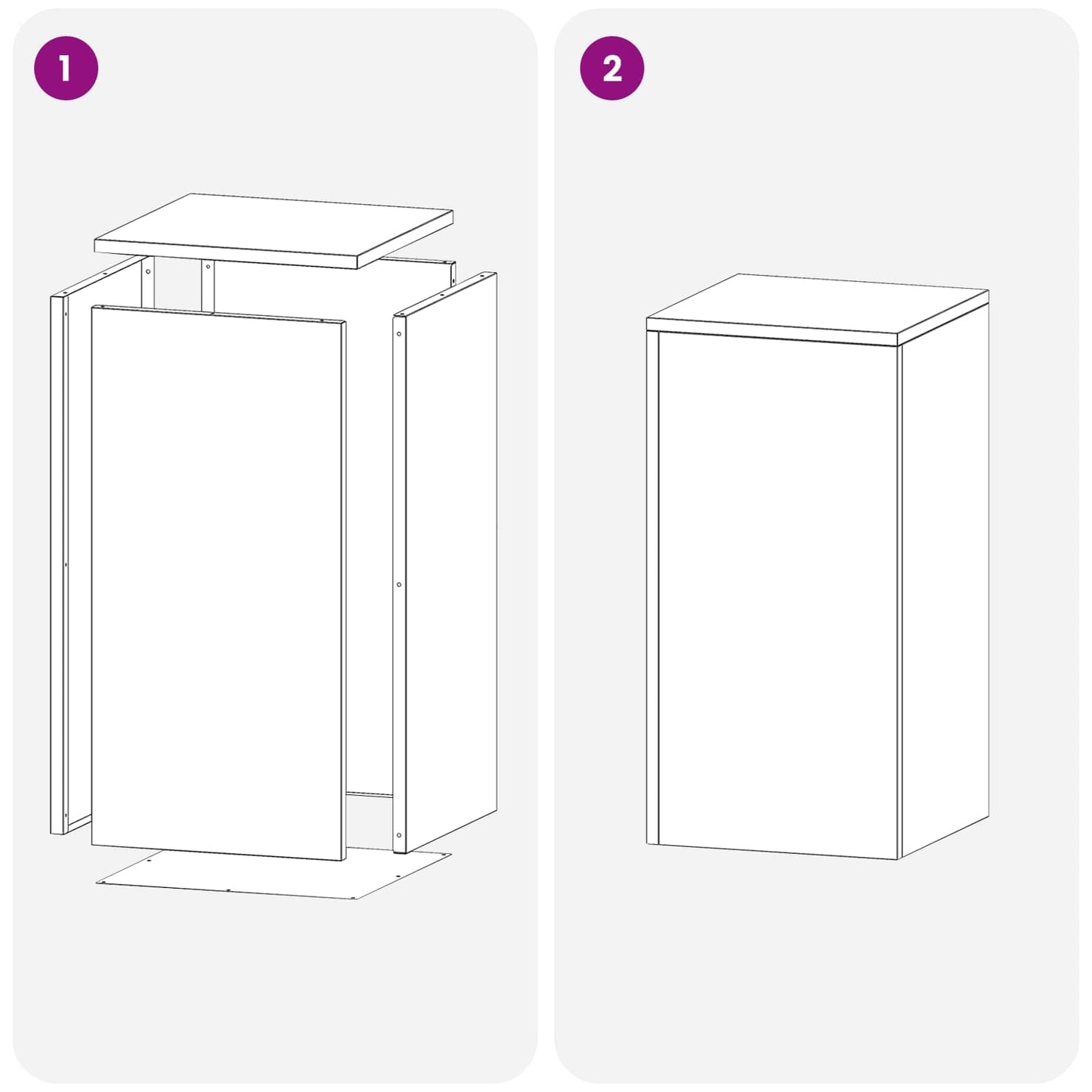 1

2