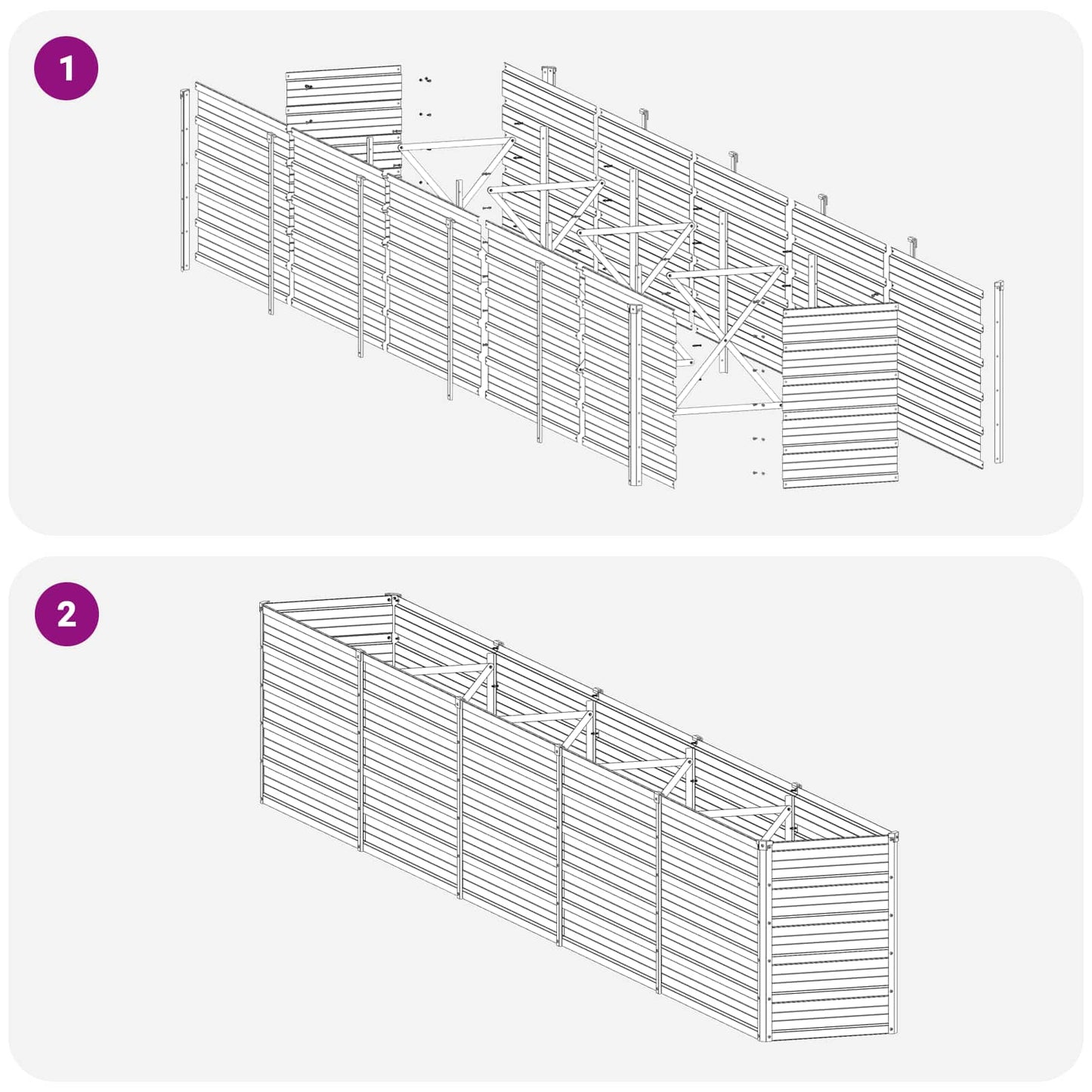 1

2