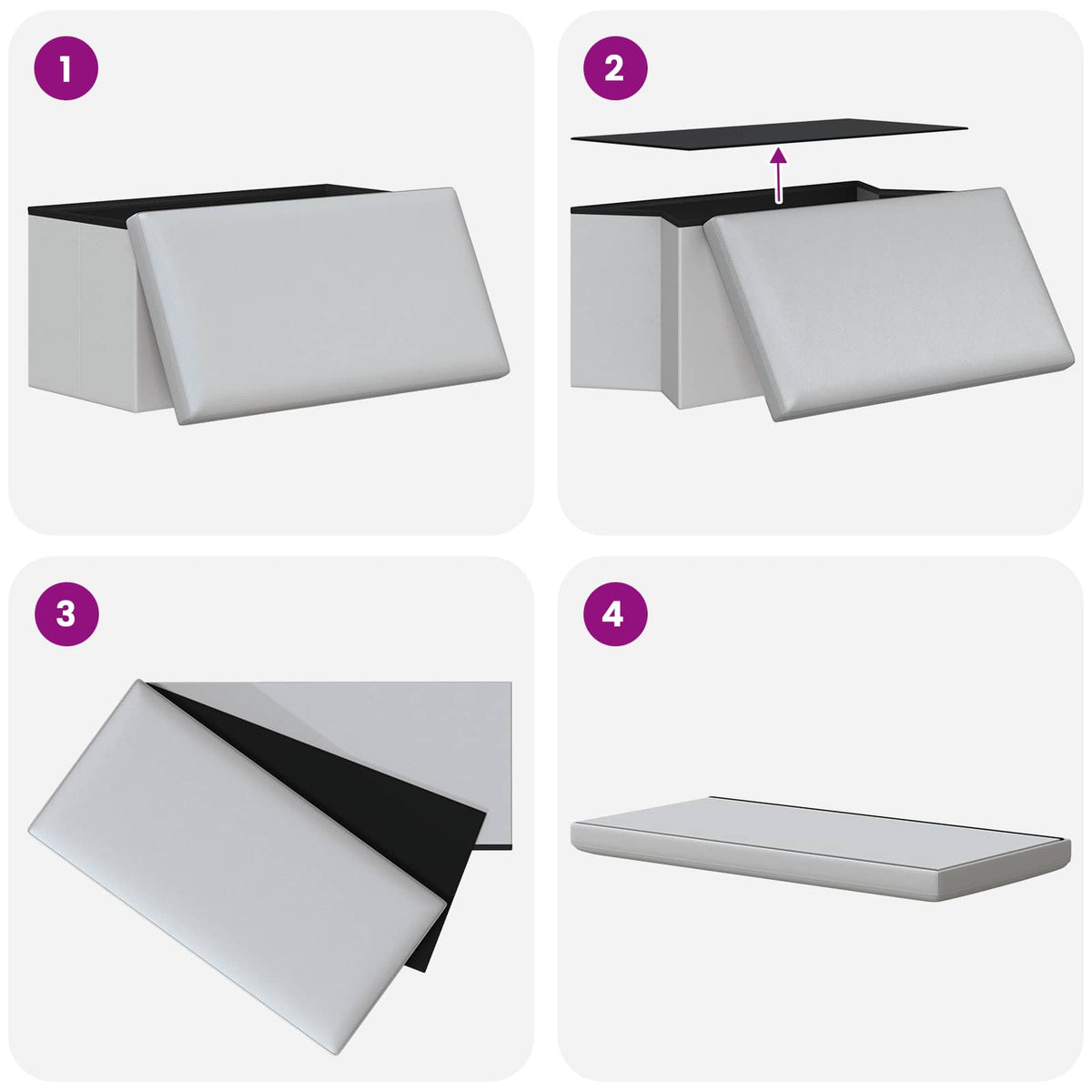 1

2

3

4